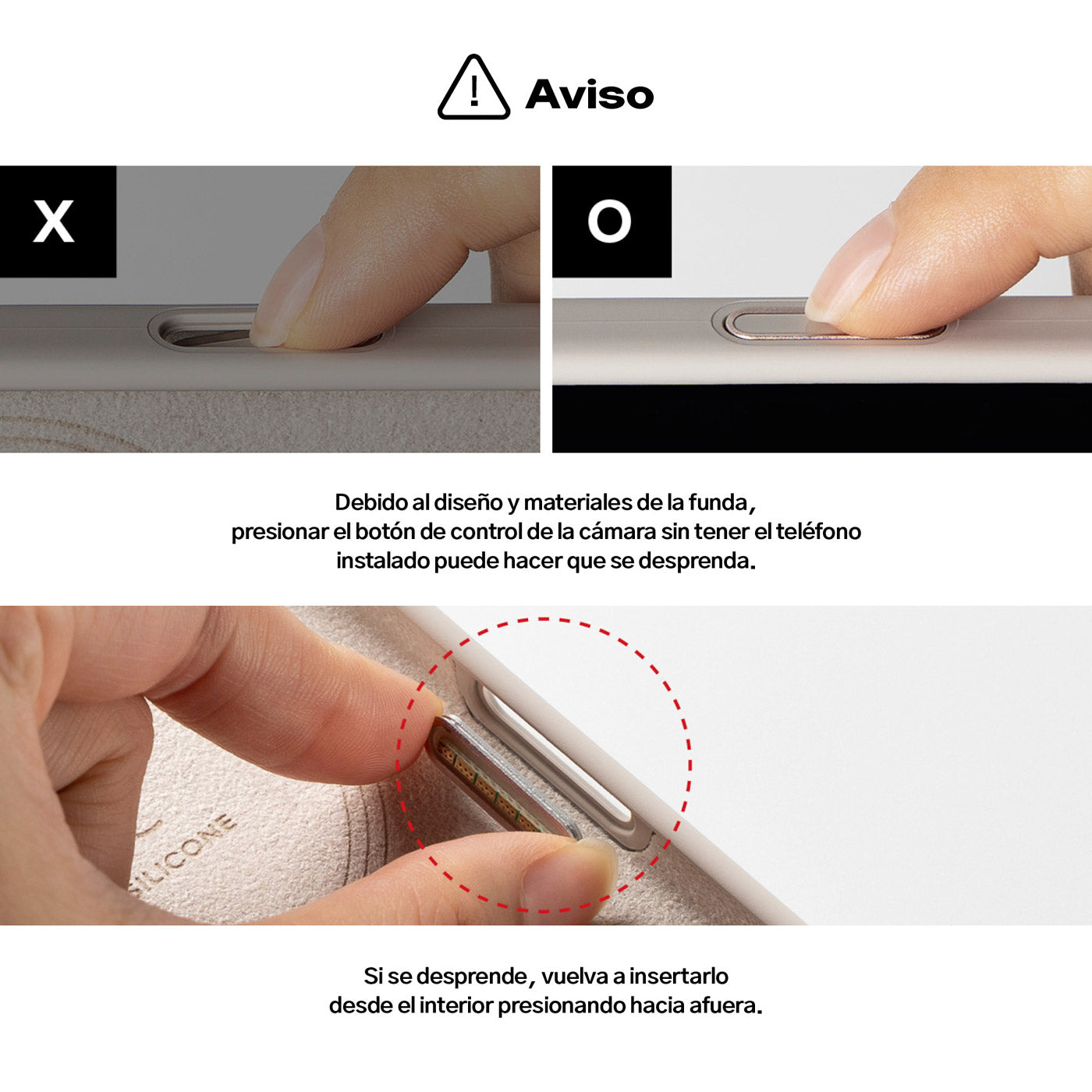 Aviso

X

O

Debido al diseño y materiales de la funda, presionar el botón de control de la cámara sin tener el teléfono instalado puede hacer que se desprenda.

SILICONE

Si se desprende, vuelva a insertarlo desde el interior presionando hacia afuera.