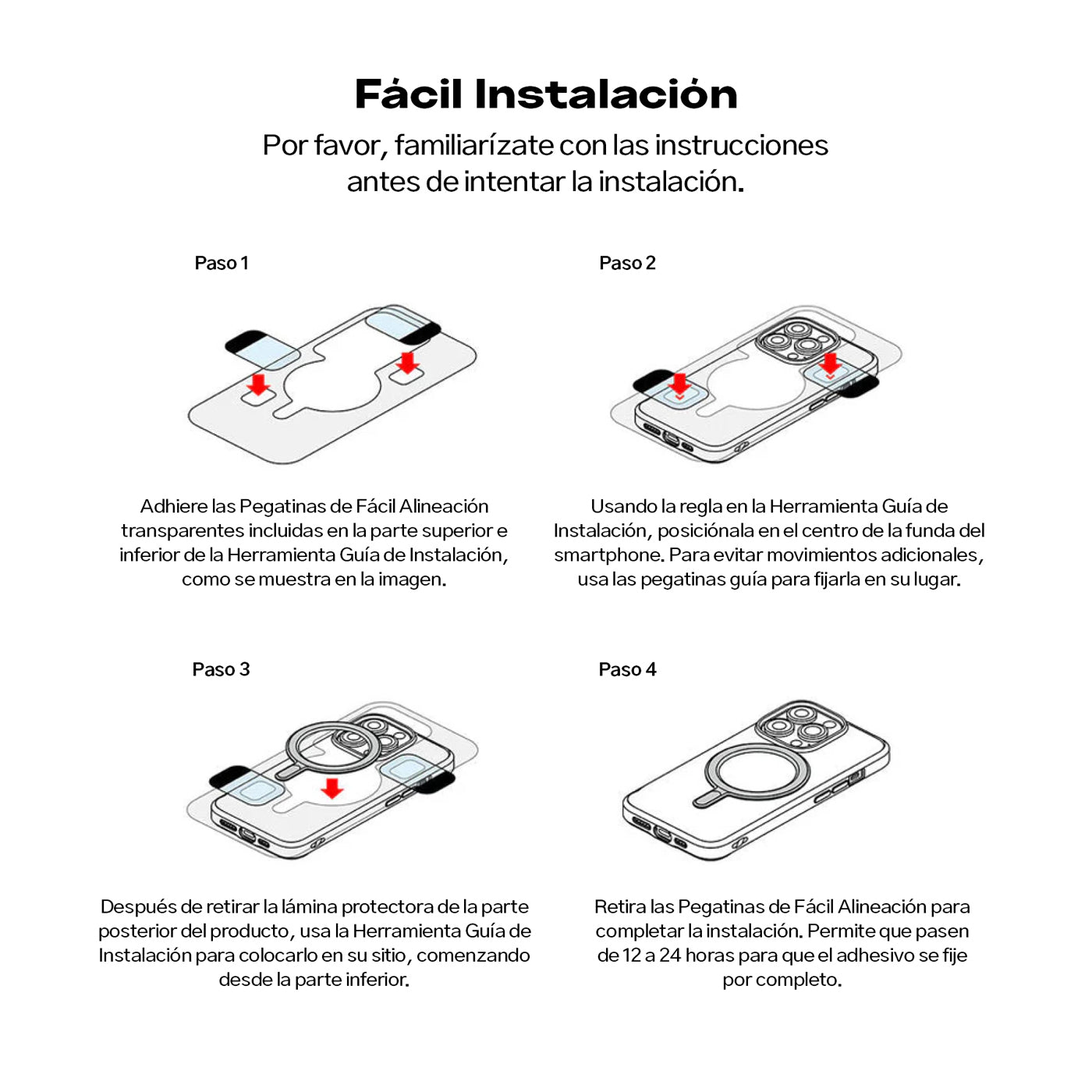 Fácil Instalación

Por favor, familiarízate con las instrucciones antes de intentar la instalación.

Paso 1

Adhiere las Pegatinas de Fácil Alineación transparentes incluidas en la parte superior e inferior de la Herramienta Guía de Instalación, como se muestra en la imagen.

Paso 2

Usando la regla en la Herramienta Guía de Instalación, posiciónala en el centro de la funda del smartphone. Para evitar movimientos adicionales, usa las pegatinas guía para fijarla en su lugar.

Paso 3

Después de retirar la lámina protectora de la parte posterior del producto, usa la Herramienta Guía de Instalación para colocarlo en su sitio, comenzando desde la parte inferior.

Paso 4

Retira las Pegatinas de Fácil Alineación para completar la instalación. Permite que pasen de 12 a 24 horas para que el adhesivo se fije por completo.