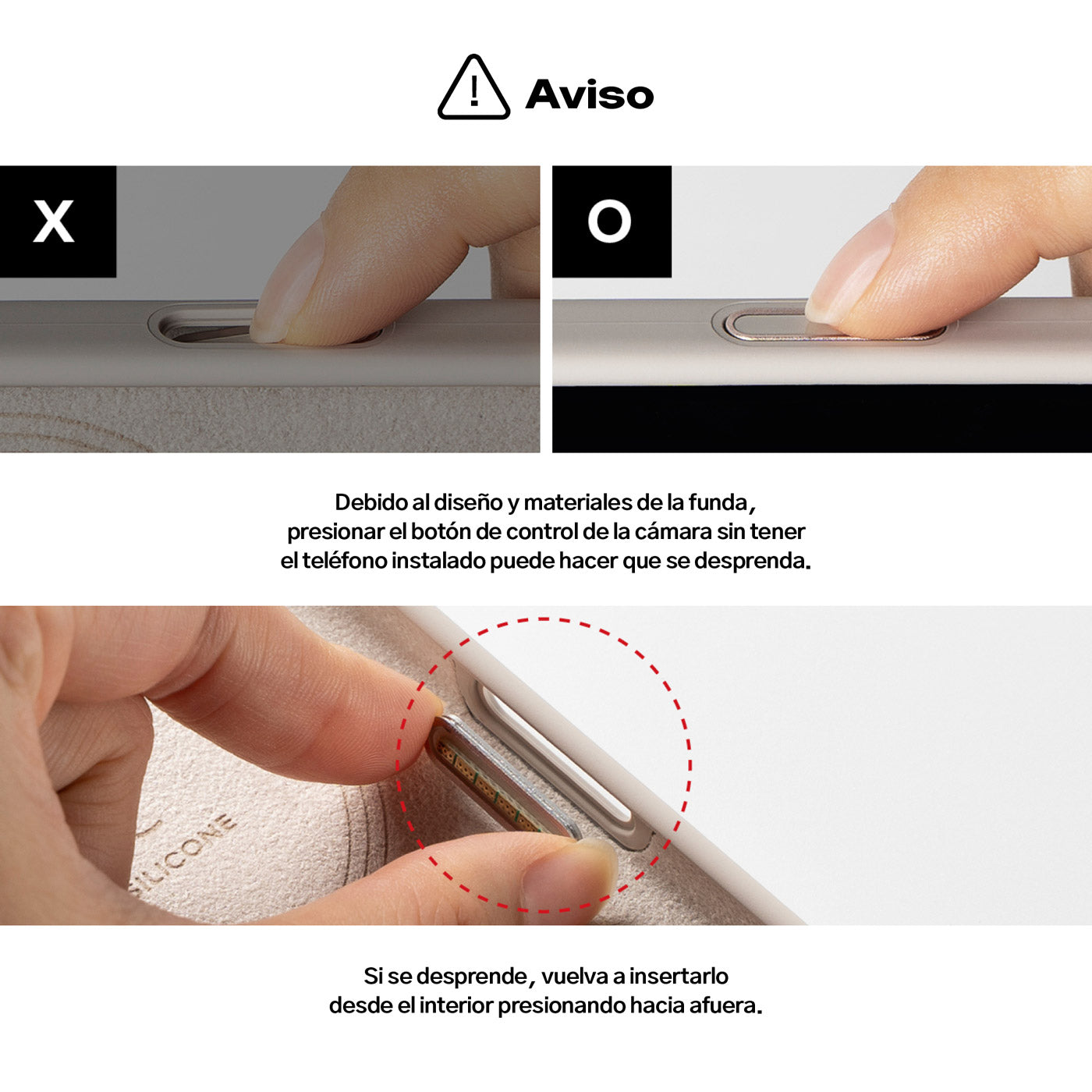 Aviso

X

O

Debido al diseño y materiales de la funda, presionar el botón de control de la cámara sin tener el teléfono instalado puede hacer que se desprenda.

SILICONE

Si se desprende, vuelva a insertarlo desde el interior presionando hacia afuera.