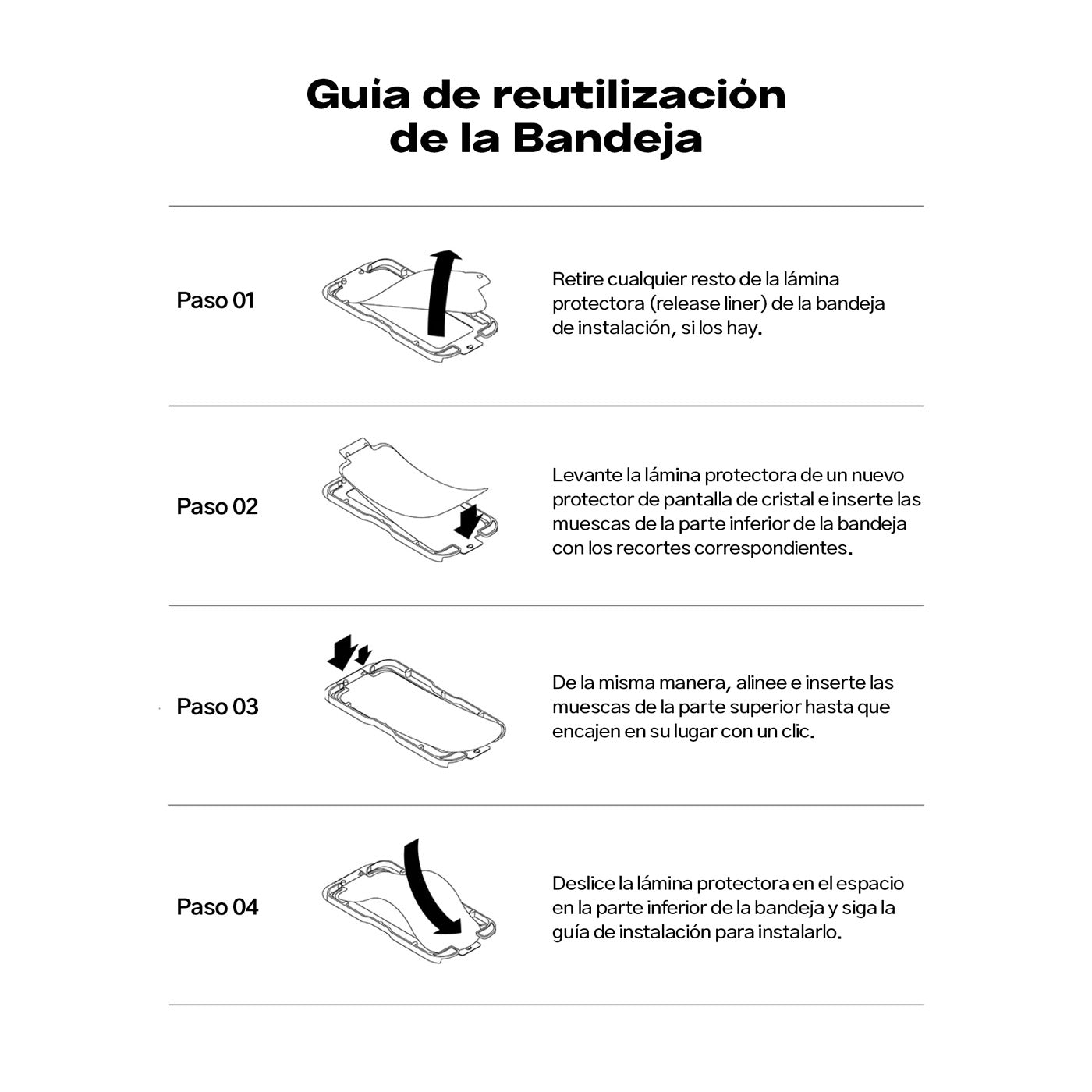 Guía de reutilización de la Bandeja

Paso 01

Retire cualquier resto de la lámina protectora (release liner) de la bandeja de instalación, si los hay.

Paso 02

Levante la lámina protectora de un nuevo protector de pantalla de cristal e inserte las muescas de la parte inferior de la bandeja con los recortes correspondientes.

Paso 03

De la misma manera, alinee e inserte las muescas de la parte superior hasta que encajen en su lugar con un clic.

Paso 04

Deslice la lámina protectora en el espacio en la parte inferior de la bandeja y siga la guía de instalación para instalarlo.