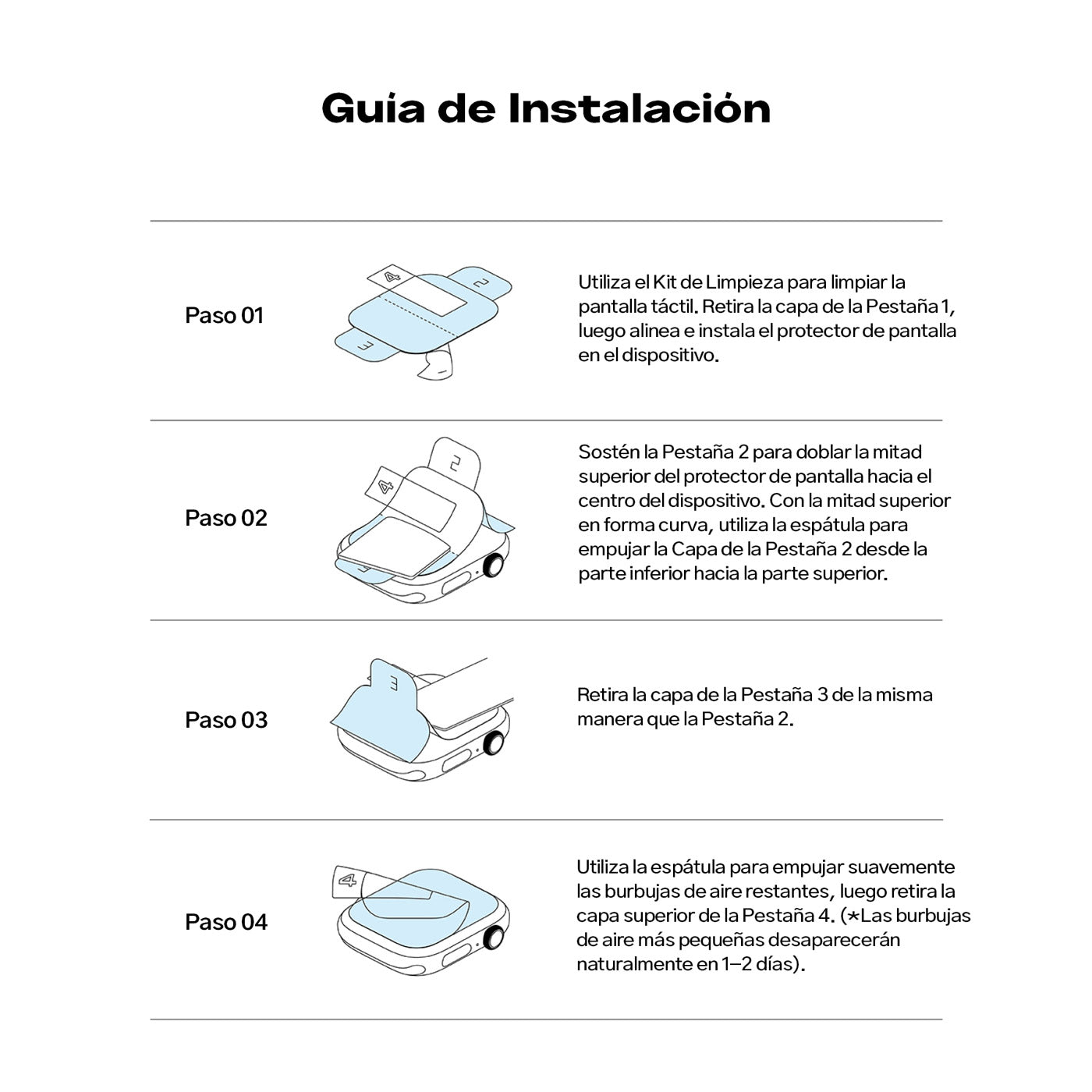 Guía de Instalación

Paso 01

4
2
3

Utiliza el Kit de Limpieza para limpiar la pantalla táctil. Retira la capa de la Pestaña 1, luego alinea e instala el protector de pantalla en el dispositivo.

Paso 02

4
2

Sostén la Pestaña 2 para doblar la mitad superior del protector de pantalla hacia el centro del dispositivo. Con la mitad superior en forma curva, utiliza la espátula para empujar la Capa de la Pestaña 2 desde la parte inferior hacia la parte superior.

Paso 03

3

Retira la capa de la Pestaña 3 de la misma manera que la Pestaña 2.

Paso 04

4

Utiliza la espátula para empujar suavemente las burbujas de aire restantes, luego retira la capa superior de la Pestaña 4. (*Las burbujas de aire más pequeñas desaparecerán naturalmente en 1–2 días).