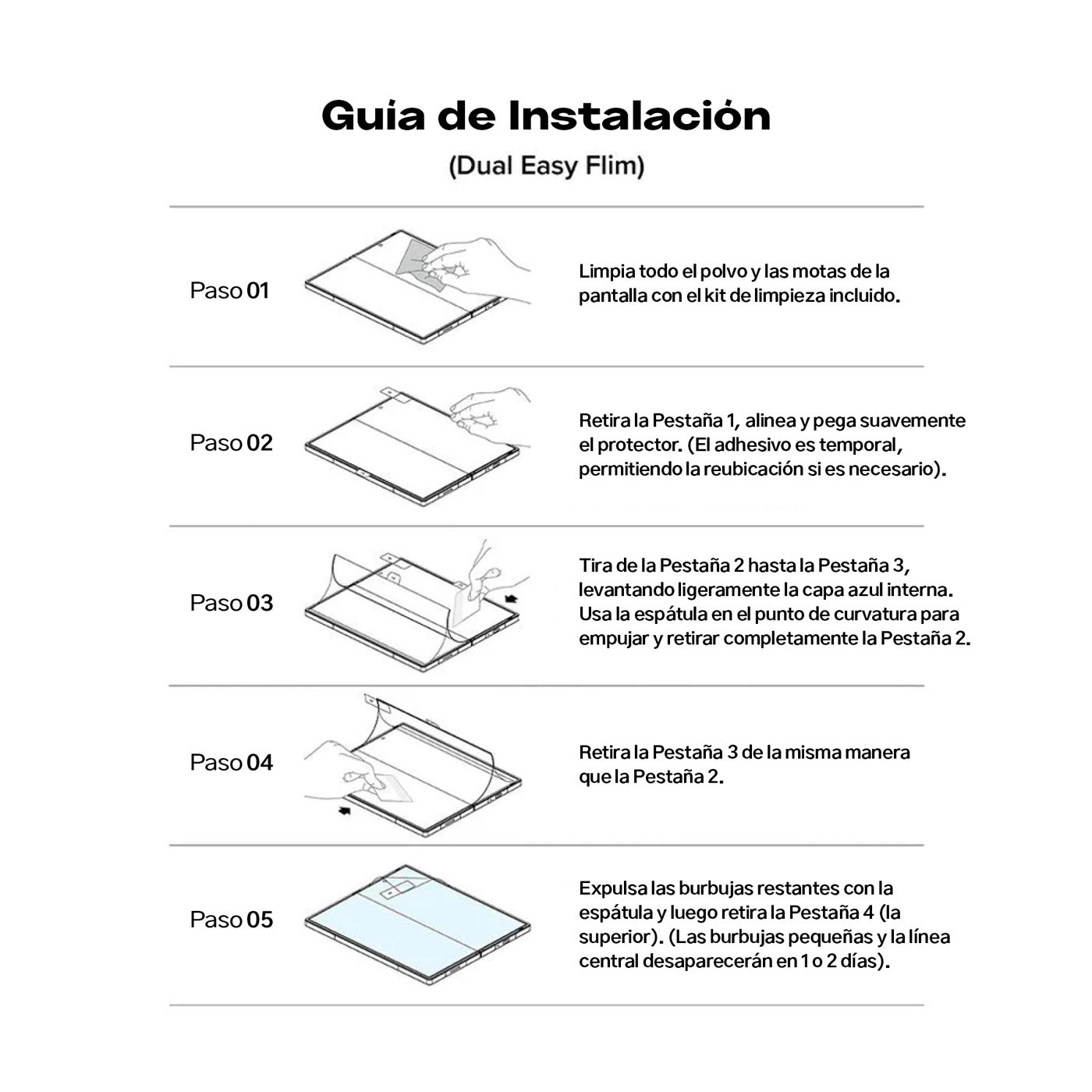 Guía de Instalación

(Dual Easy Flim)

Paso 01

Limpia todo el polvo y las motas de la pantalla con el kit de limpieza incluido.

Paso 02

Retira la Pestaña 1, alinea y pega suavemente el protector. (El adhesivo es temporal, permitiendo la reubicación si es necesario).

Paso 03

Tira de la Pestaña 2 hasta la Pestaña 3, levantando ligeramente la capa azul interna. Usa la espátula en el punto de curvatura para empujar y retirar completamente la Pestaña 2.

Paso 04

Retira la Pestaña 3 de la misma manera que la Pestaña 2.

Paso 05

Expulsa las burbujas restantes con la espátula y luego retira la Pestaña 4 (la superior). (Las burbujas pequeñas y la línea central desaparecerán en 1 o 2 días).