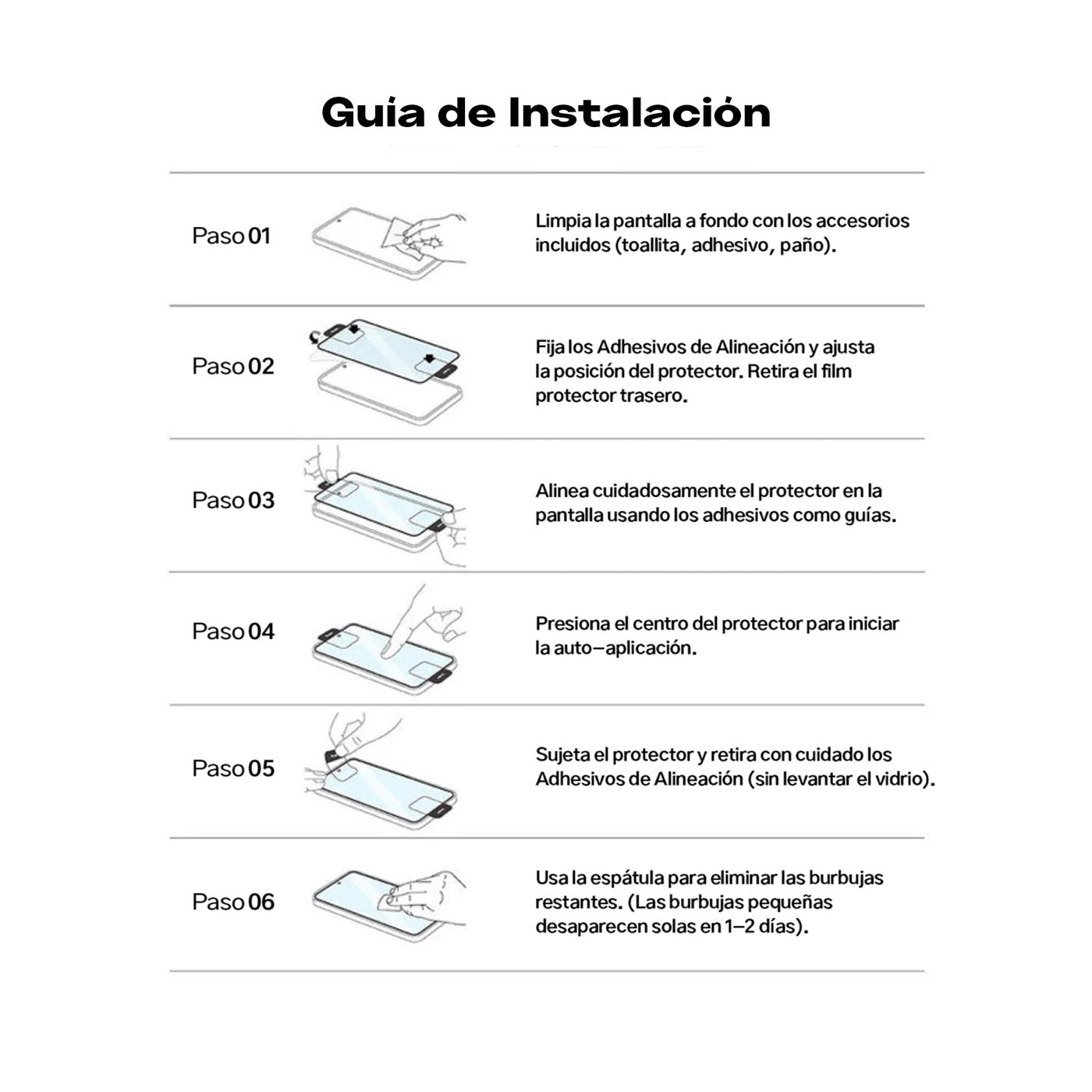 Guía de Instalación

Paso 01

Limpia la pantalla a fondo con los accesorios incluidos (toallita, adhesivo, paño).

Paso 02

Fija los Adhesivos de Alineación y ajusta la posición del protector. Retira el film protector trasero.

Paso 03

Alinea cuidadosamente el protector en la pantalla usando los adhesivos como guías.

Paso 04

Presiona el centro del protector para iniciar la auto–aplicación.

Paso 05

Sujeta el protector y retira con cuidado los Adhesivos de Alineación (sin levantar el vidrio).

Paso 06

Usa la espátula para eliminar las burbujas restantes. (Las burbujas pequeñas desaparecen solas en 1–2 días).