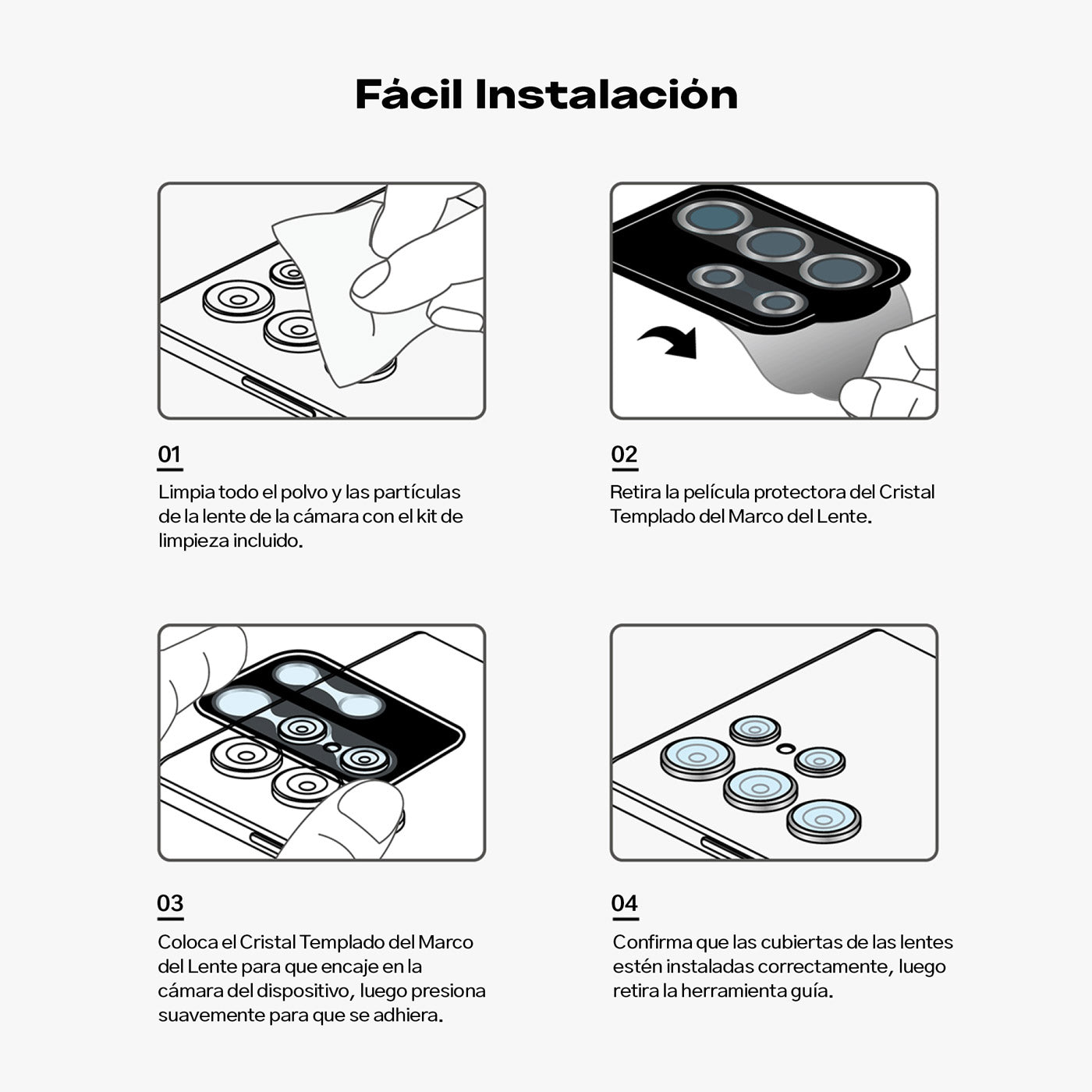 Fácil Instalación

01

Limpia todo el polvo y las partículas de la lente de la cámara con el kit de limpieza incluido.

02

Retira la película protectora del Cristal Templado del Marco del Lente.

03

Coloca el Cristal Templado del Marco del Lente para que encaje en la cámara del dispositivo, luego presiona suavemente para que se adhiera.

04

Confirma que las cubiertas de las lentes estén instaladas correctamente, luego retira la herramienta guía.