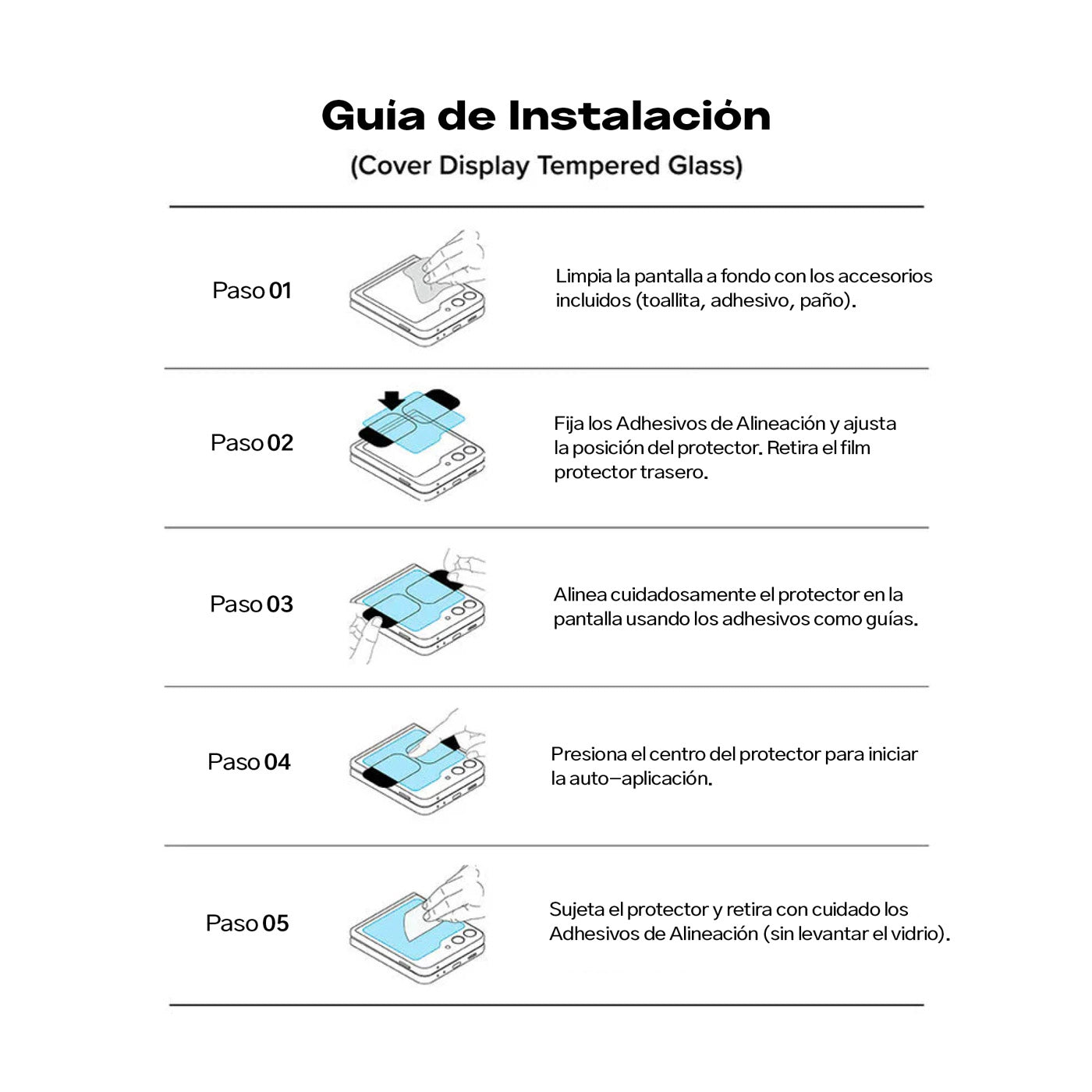 Guía de Instalación

(Cover Display Tempered Glass)

Paso 01

Limpia la pantalla a fondo con los accesorios incluidos (toallita, adhesivo, paño).

Paso 02

Fija los Adhesivos de Alineación y ajusta la posición del protector. Retira el film protector trasero.

Paso 03

Alinea cuidadosamente el protector en la pantalla usando los adhesivos como guías.

Paso 04

Presiona el centro del protector para iniciar la auto–aplicación.

Paso 05

Sujeta el protector y retira con cuidado los Adhesivos de Alineación (sin levantar el vidrio).