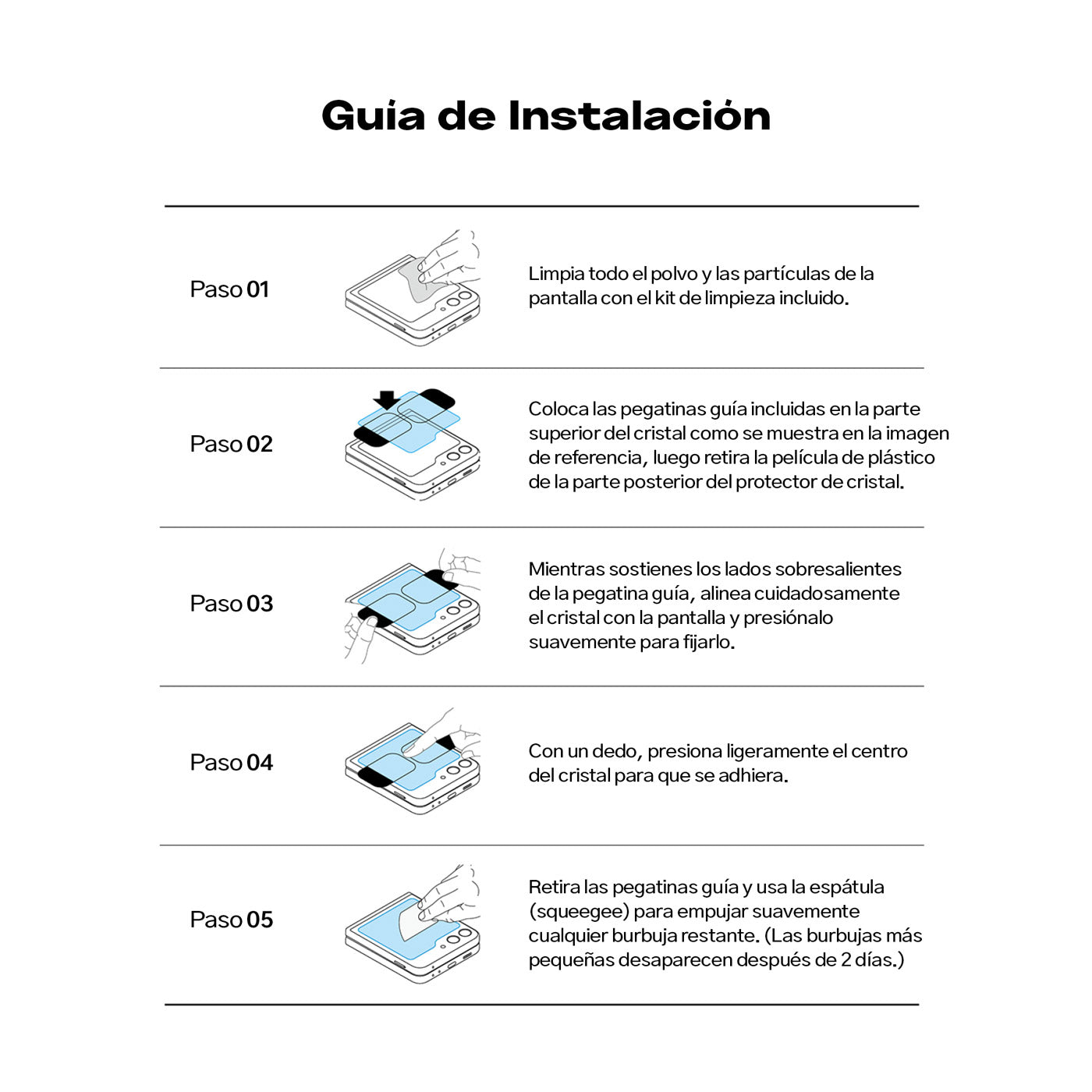 Guía de Instalación

Paso 01

Limpia todo el polvo y las partículas de la pantalla con el kit de limpieza incluido.

Paso 02

Coloca las pegatinas guía incluidas en la parte superior del cristal como se muestra en la imagen de referencia, luego retira la película de plástico de la parte posterior del protector de cristal.

Paso 03

Mientras sostienes los lados sobresalientes de la pegatina guía, alinea cuidadosamente el cristal con la pantalla y presiónalo suavemente para fijarlo.

Paso 04

Con un dedo, presiona ligeramente el centro del cristal para que se adhiera.

Paso 05

Retira las pegatinas guía y usa la espátula (squeegee) para empujar suavemente cualquier burbuja restante. (Las burbujas más pequeñas desaparecen después de 2 días.)