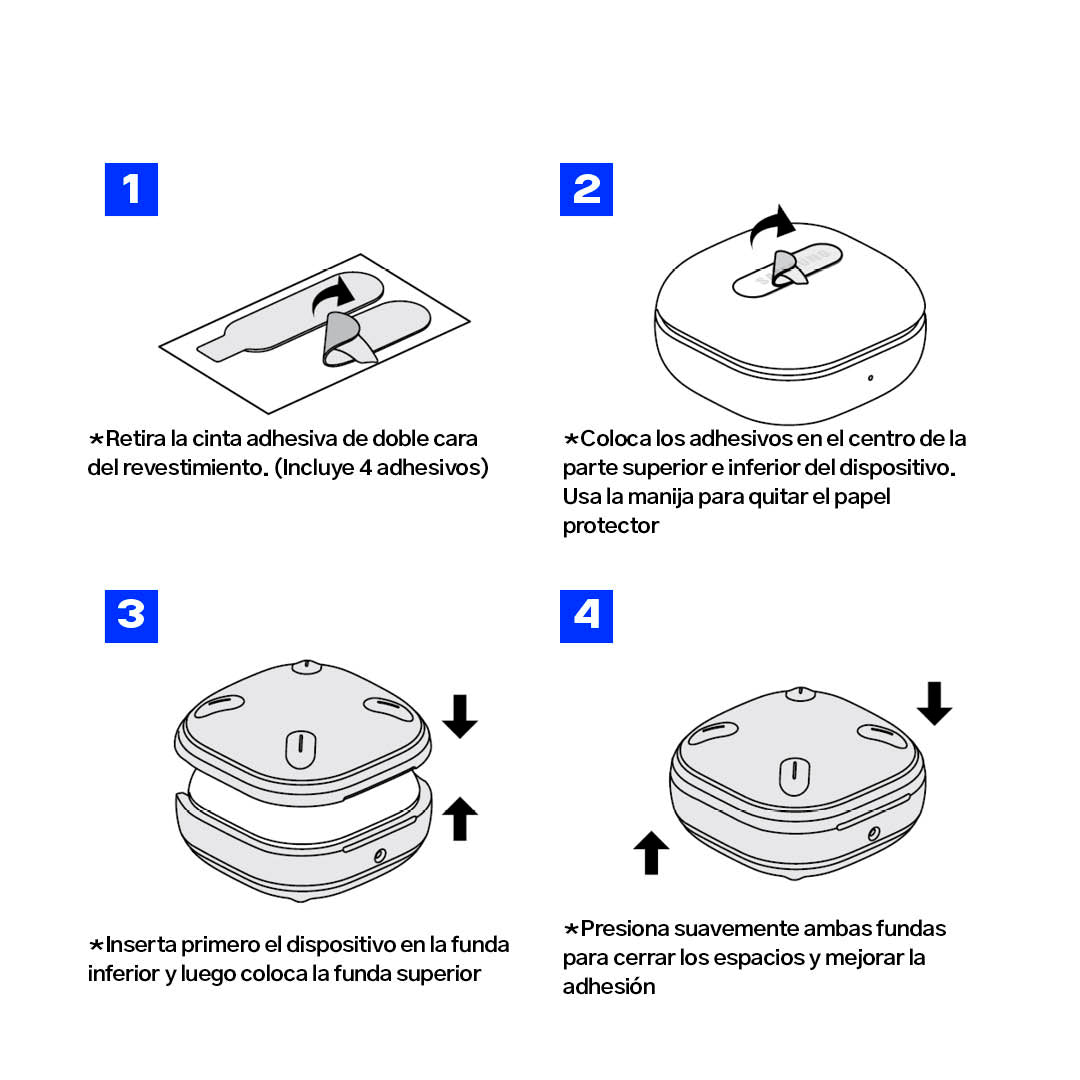 1

*Retira la cinta adhesiva de doble cara del revestimiento. (Incluye 4 adhesivos)

2

*Coloca los adhesivos en el centro de la parte superior e inferior del dispositivo. Usa la manija para quitar el papel protector

3

*Inserta primero el dispositivo en la funda inferior y luego coloca la funda superior

4

*Presiona suavemente ambas fundas para cerrar los espacios y mejorar la adhesión