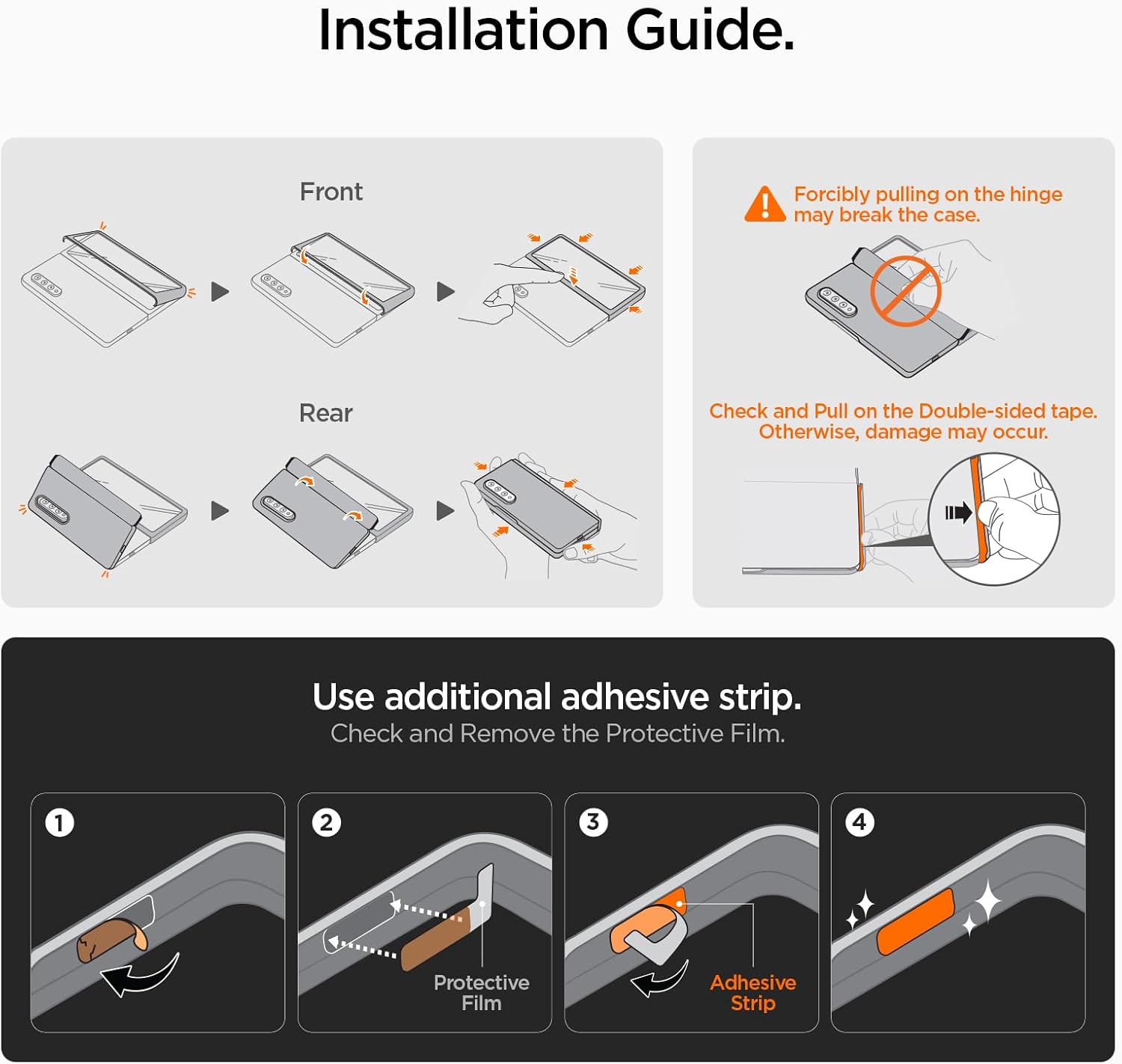 Installation Guide.

Front

Rear

Forcibly pulling on the hinge may break the case.

Check and Pull on the Double-sided tape. Otherwise, damage may occur.

Use additional adhesive strip.
Check and Remove the Protective Film.

1

2

Protective Film

3

Adhesive Strip

4