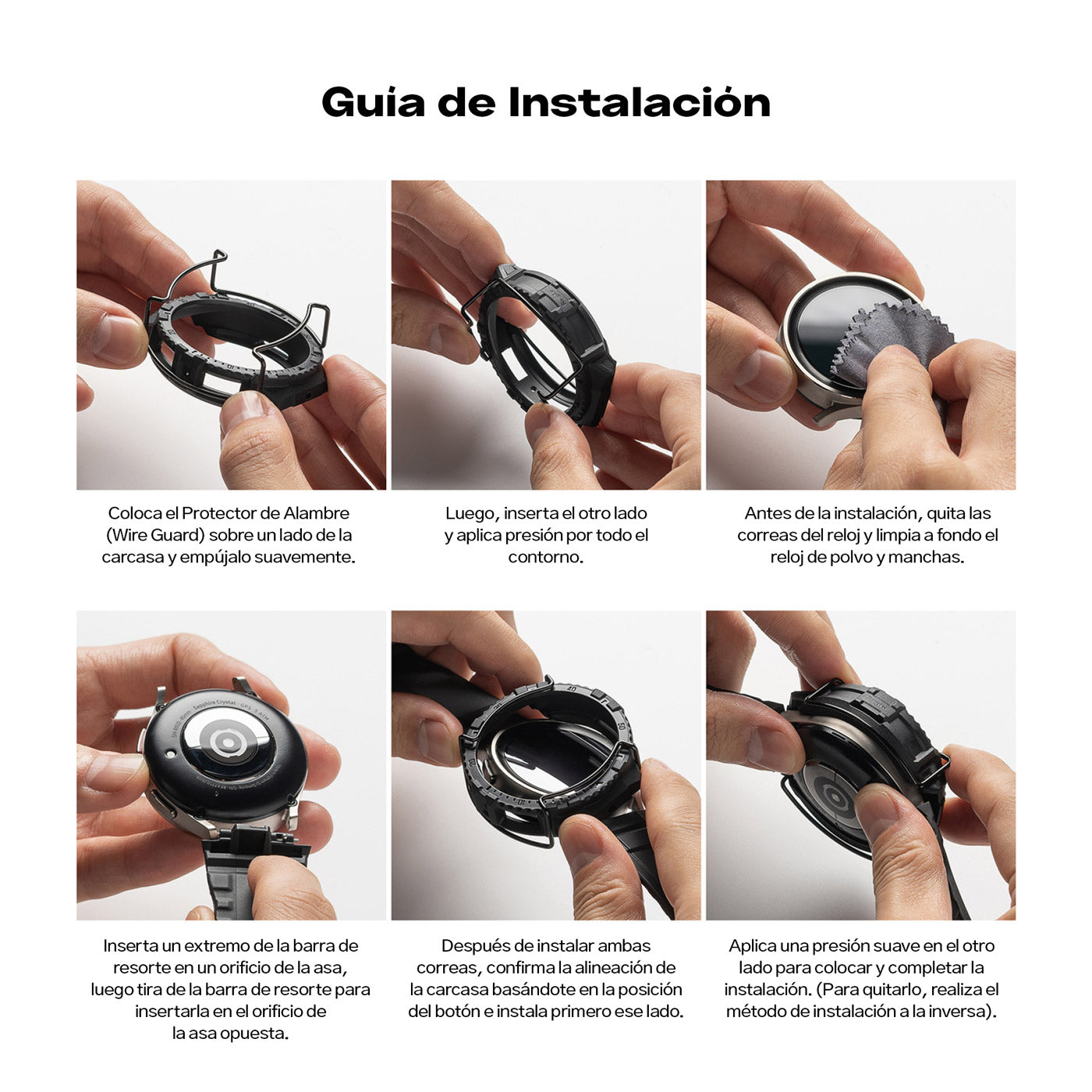 Guía de Instalación

Coloca el Protector de Alambre (Wire Guard) sobre un lado de la carcasa y empújalo suavemente.

Luego, inserta el otro lado y aplica presión por todo el contorno.

Antes de la instalación, quita las correas del reloj y limpia a fondo el reloj de polvo y manchas.

Inserta un extremo de la barra de resorte en un orificio de la asa, luego tira de la barra de resorte para insertarla en el orificio de la asa opuesta.

Después de instalar ambas correas, confirma la alineación de la carcasa basándote en la posición del botón e instala primero ese lado.

Aplica una presión suave en el otro lado para colocar y completar la instalación. (Para quitarlo, realiza el método de instalación a la inversa).