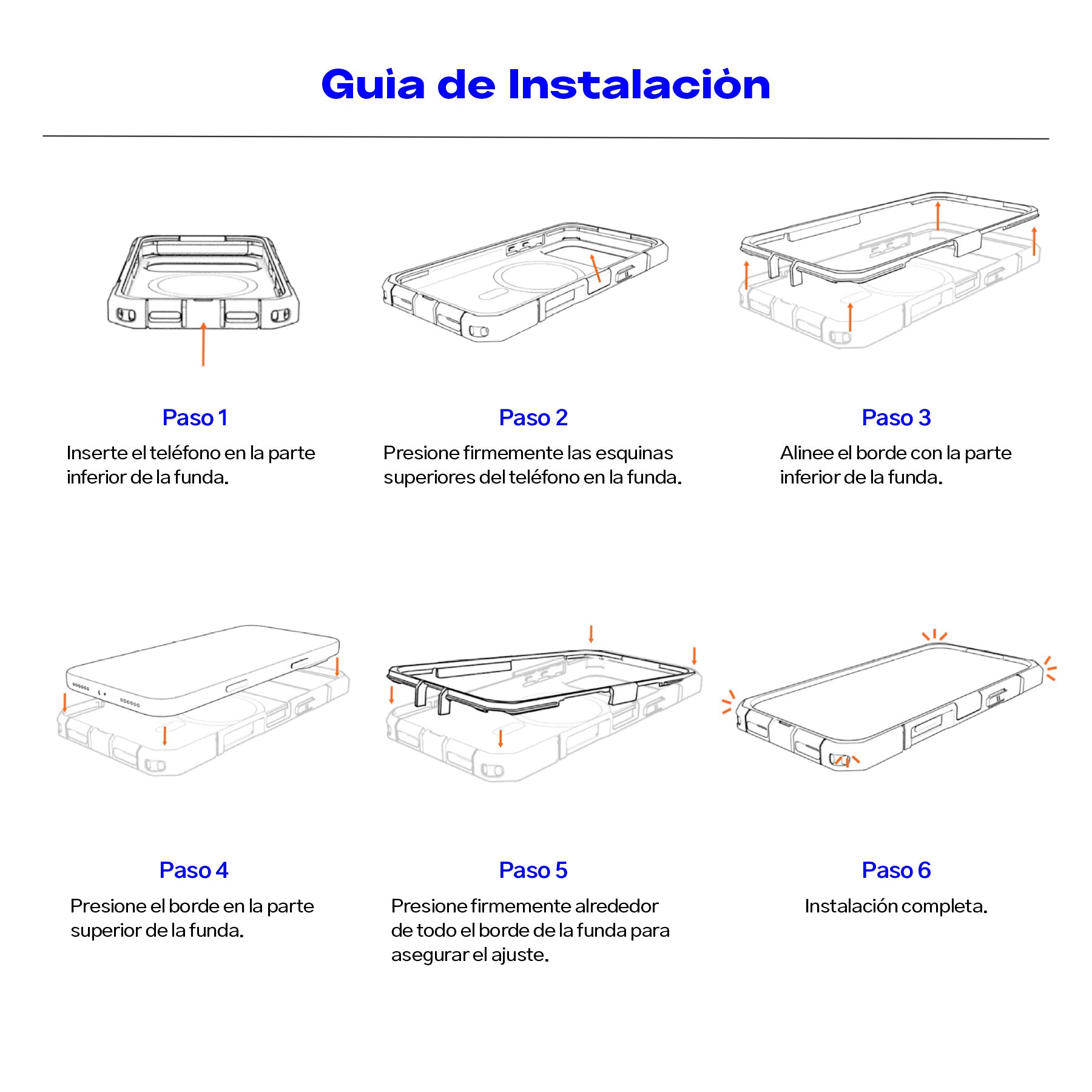 Guia de Instalaciòn

Paso 1
Inserte el teléfono en la parte inferior de la funda.

Paso 2
Presione firmemente las esquinas superiores del teléfono en la funda.

Paso 3
Alinee el borde con la parte inferior de la funda.

Paso 4
Presione el borde en la parte superior de la funda.

Paso 5
Presione firmemente alrededor de todo el borde de la funda para asegurar el ajuste.

Paso 6
Instalación completa.