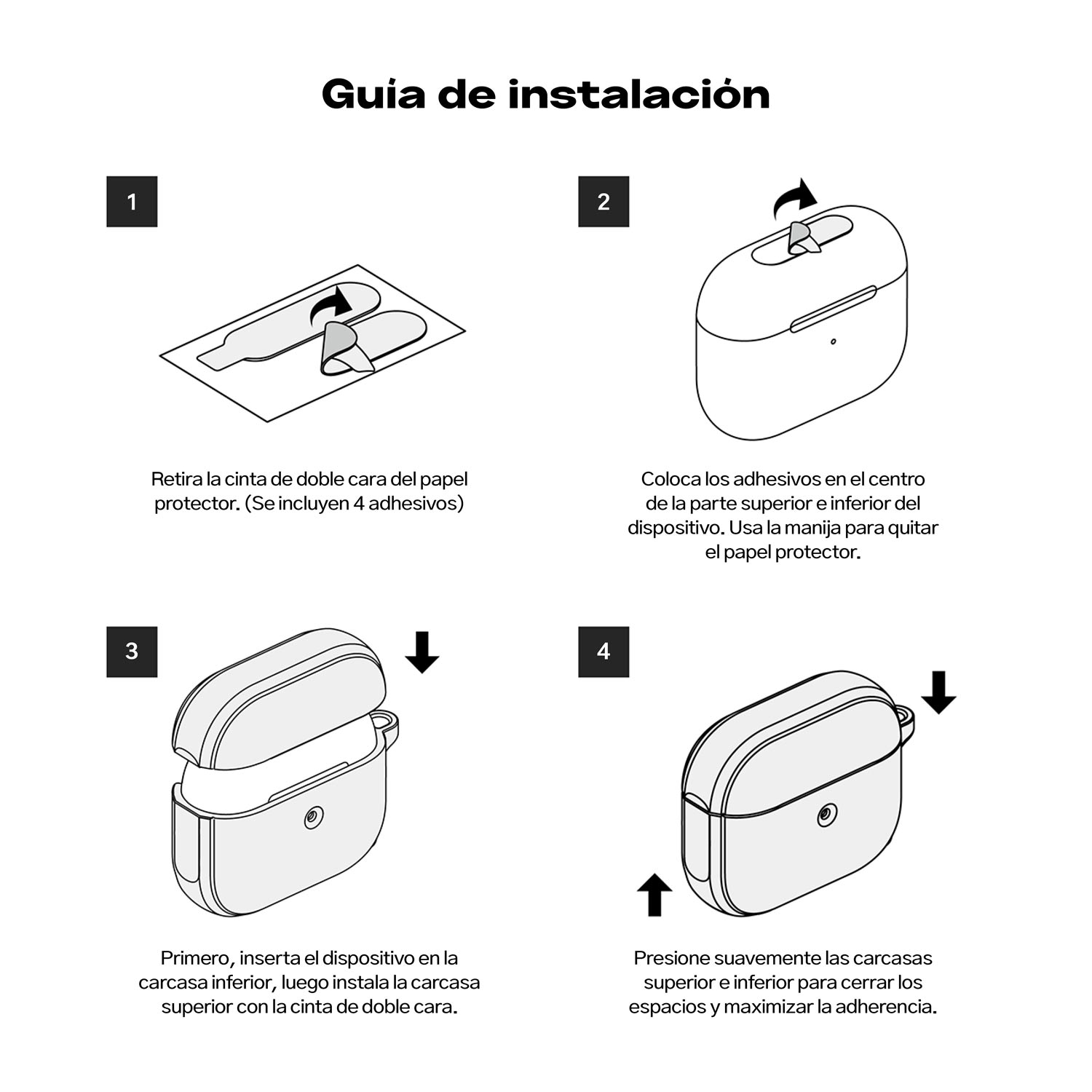 Guía de instalación

1

Retira la cinta de doble cara del papel protector. (Se incluyen 4 adhesivos)

2

Coloca los adhesivos en el centro de la parte superior e inferior del dispositivo. Usa la manija para quitar el papel protector.

3

Primero, inserta el dispositivo en la carcasa inferior, luego instala la carcasa superior con la cinta de doble cara.

4

Presione suavemente las carcasas superior e inferior para cerrar los espacios y maximizar la adherencia.