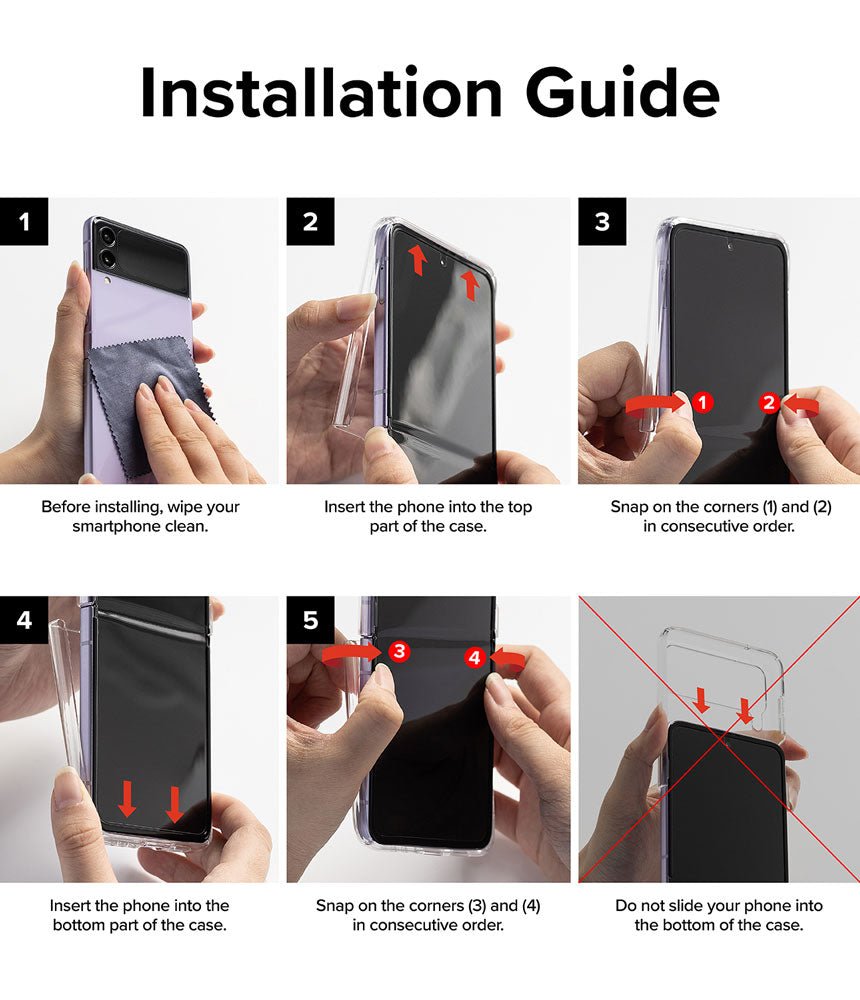 Installation Guide

1

Before installing, wipe your smartphone clean.

2

Insert the phone into the top part of the case.

3

1

2

Snap on the corners (1) and (2) in consecutive order.

4

Insert the phone into the bottom part of the case.

5

3

4

Snap on the corners (3) and (4) in consecutive order.

Do not slide your phone into the bottom of the case.