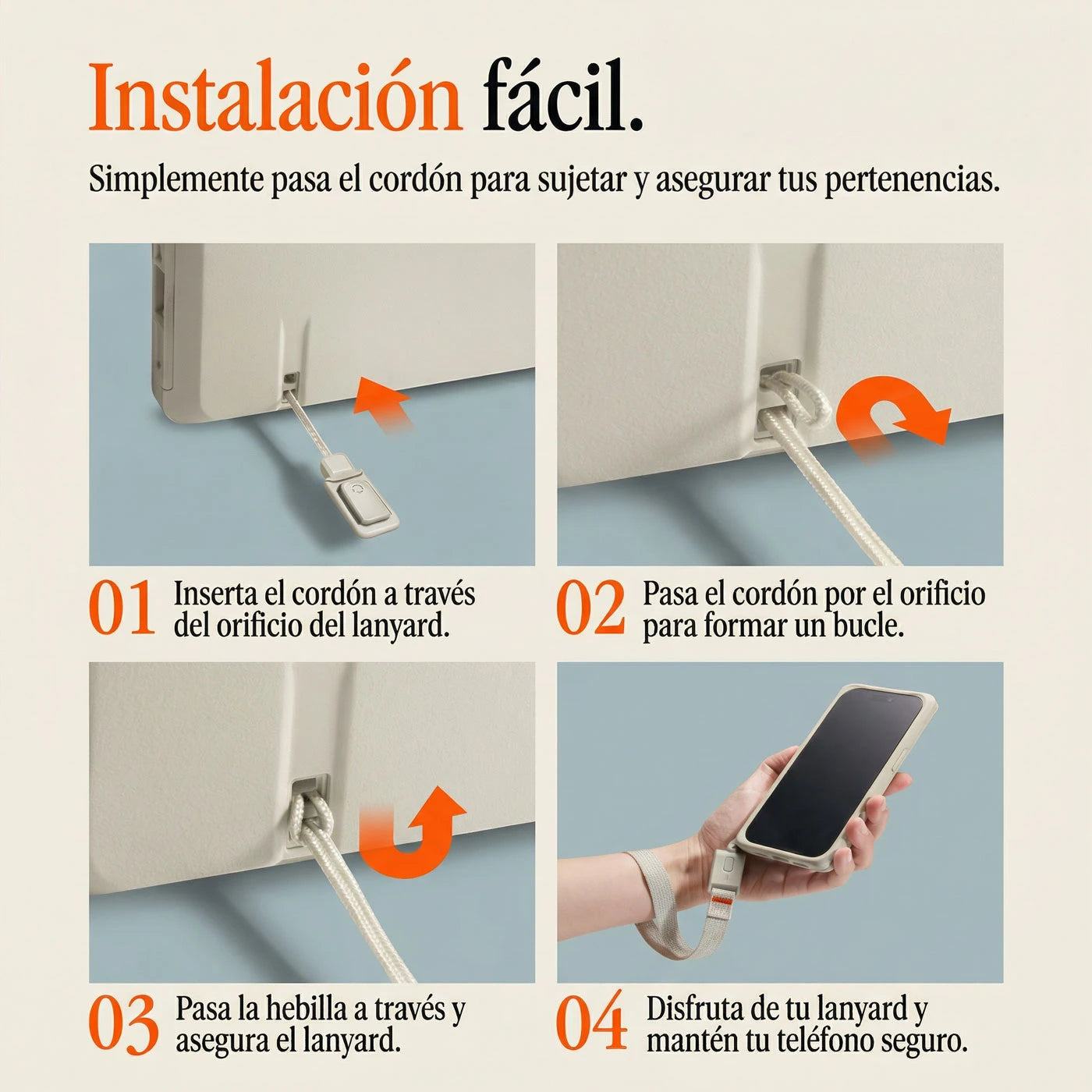 Instalación fácil.

Simplemente pasa el cordón para sujetar y asegurar tus pertenencias.

01 Inserta el cordón a través del orificio del lanyard.

02 Pasa el cordón por el orificio para formar un bucle.

03 Pasa la hebilla a través y asegura el lanyard.

04 Disfruta de tu lanyard y mantén tu teléfono seguro.