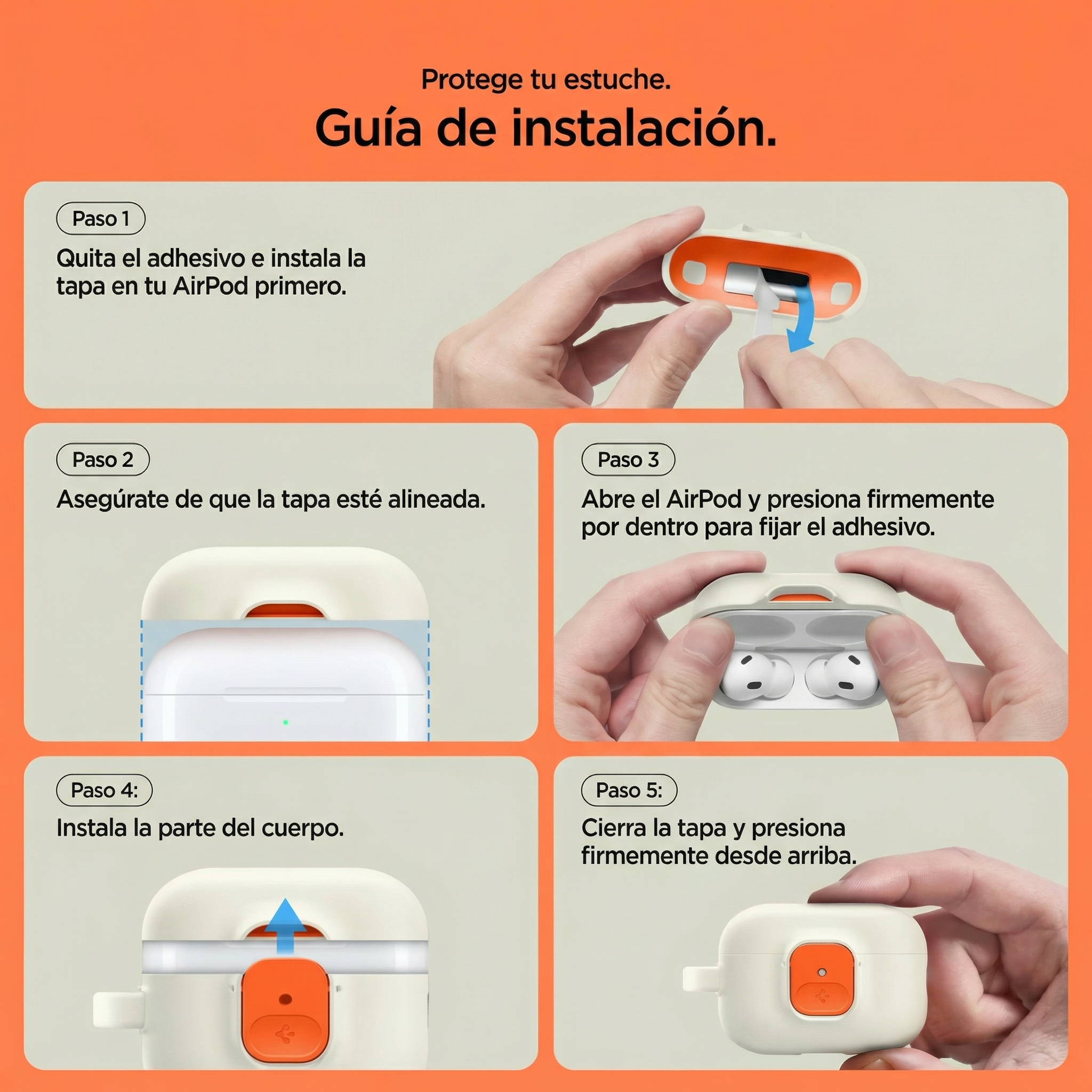 Protege tu estuche.

Guía de instalación.

Paso 1

Quita el adhesivo e instala la tapa en tu AirPod primero.

Paso 2

Asegúrate de que la tapa esté alineada.

Paso 3

Abre el AirPod y presiona firmemente por dentro para fijar el adhesivo.

Paso 4:

Instala la parte del cuerpo.

Paso 5:

Cierra la tapa y presiona firmemente desde arriba.