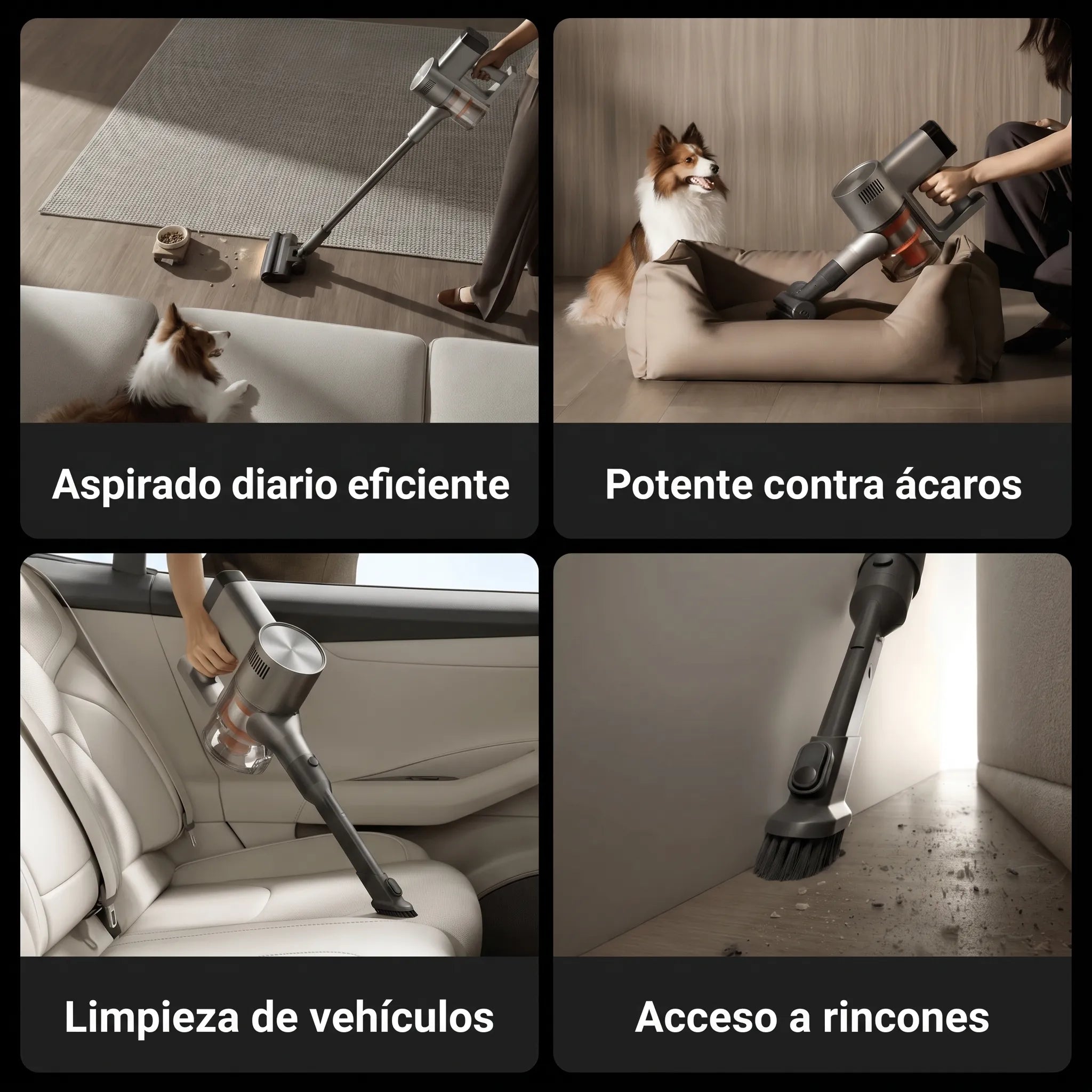 Aspirado diario eficiente

Potente contra ácaros

Limpieza de vehículos

Acceso a rincones