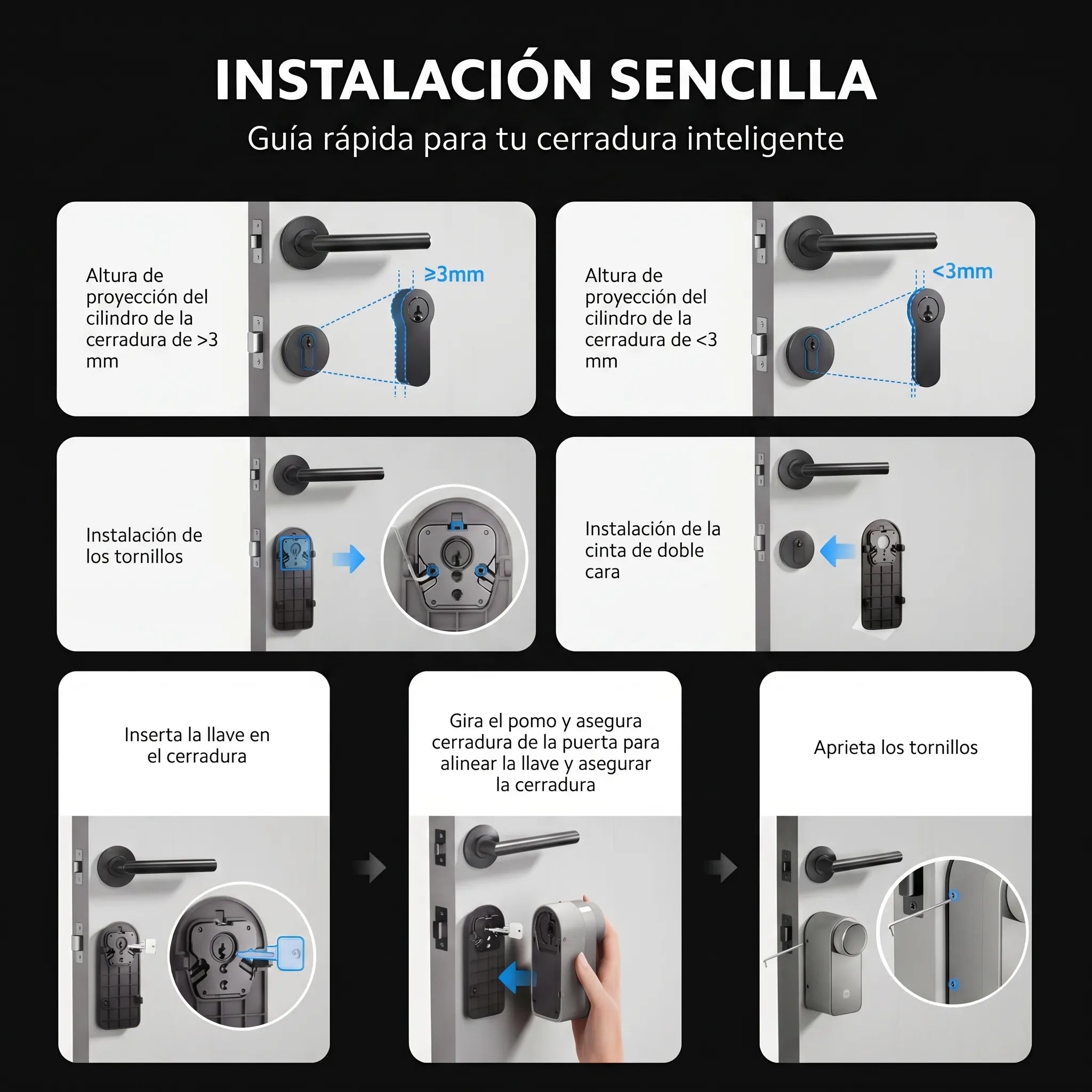 INSTALACIÓN SENCILLA

Guía rápida para tu cerradura inteligente

Altura de proyección del cilindro de la cerradura de >3 mm

≥3mm

Altura de proyección del cilindro de la cerradura de <3 mm

<3mm

Instalación de los tornillos

Instalación de la cinta de doble cara

Inserta la llave en el cerradura

Gira el pomo y asegura cerradura de la puerta para alinear la llave y asegurar la cerradura

Aprieta los tornillos