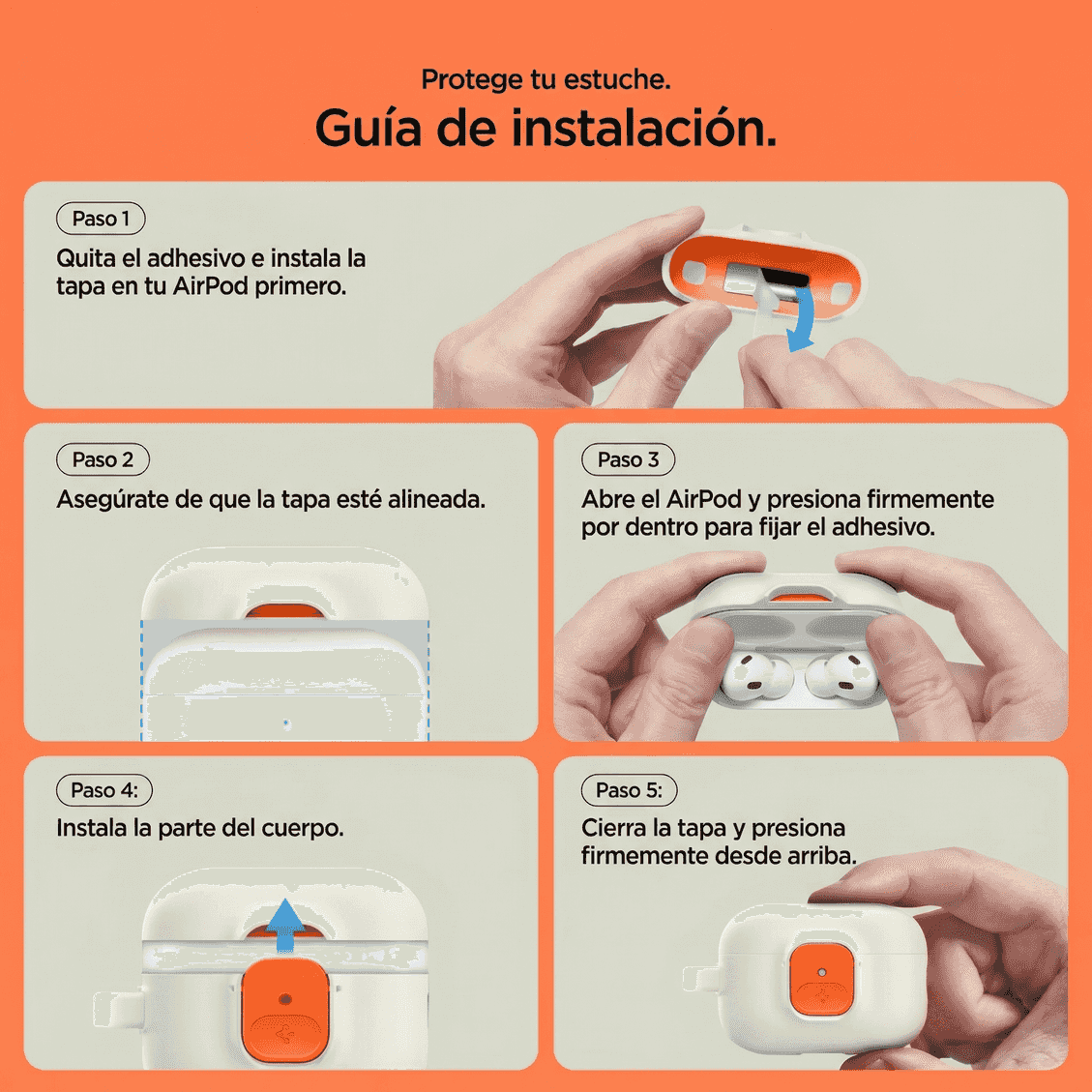 Protege tu estuche.

Guía de instalación.

Paso 1

Quita el adhesivo e instala la tapa en tu AirPod primero.

Paso 2

Asegúrate de que la tapa esté alineada.

Paso 3

Abre el AirPod y presiona firmemente por dentro para fijar el adhesivo.

Paso 4:

Instala la parte del cuerpo.

Paso 5:

Cierra la tapa y presiona firmemente desde arriba.