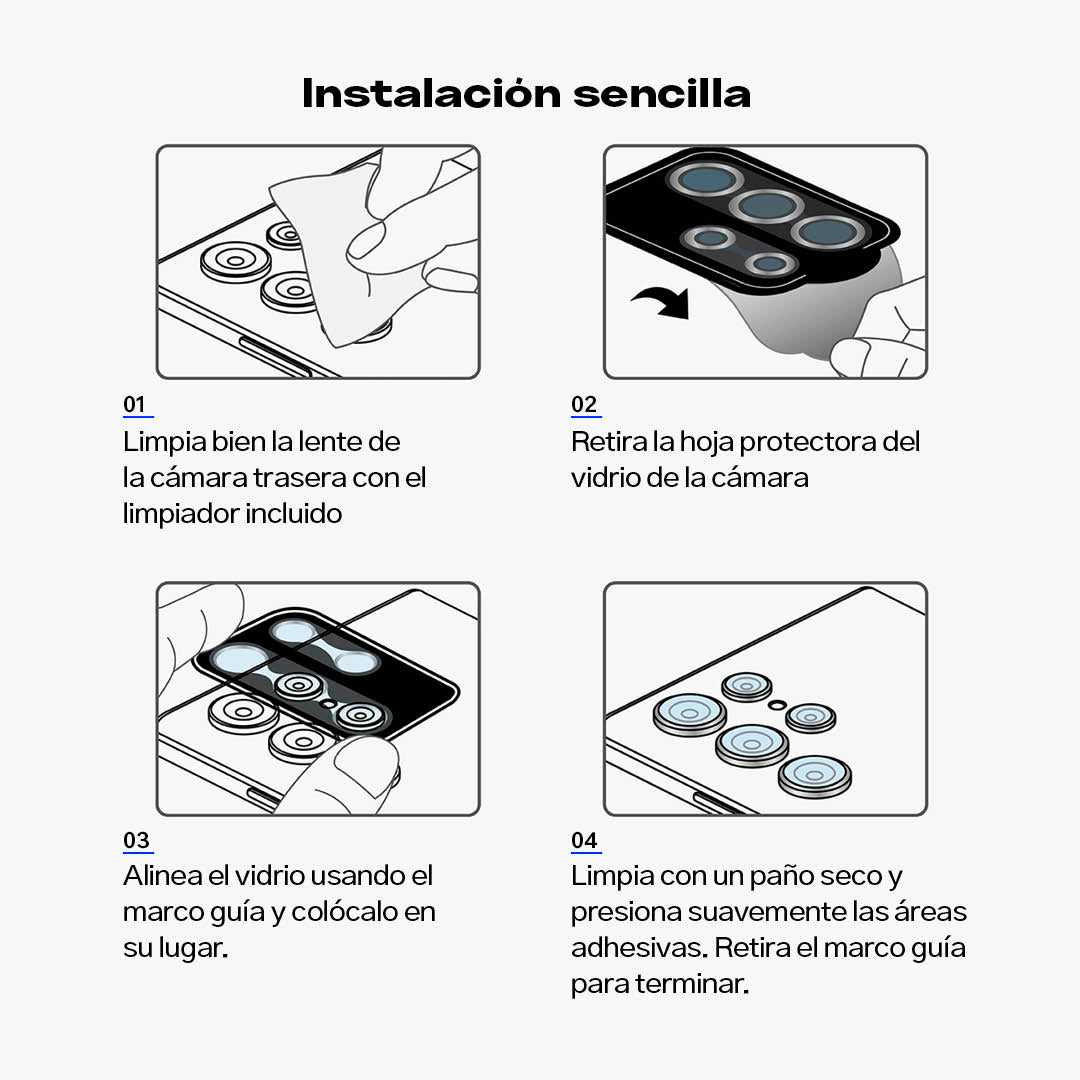 Instalación sencilla

01
Limpia bien la lente de la cámara trasera con el limpiador incluido

02
Retira la hoja protectora del vidrio de la cámara

03
Alinea el vidrio usando el marco guía y colócalo en su lugar.

04
Limpia con un paño seco y presiona suavemente las áreas adhesivas. Retira el marco guía para terminar.