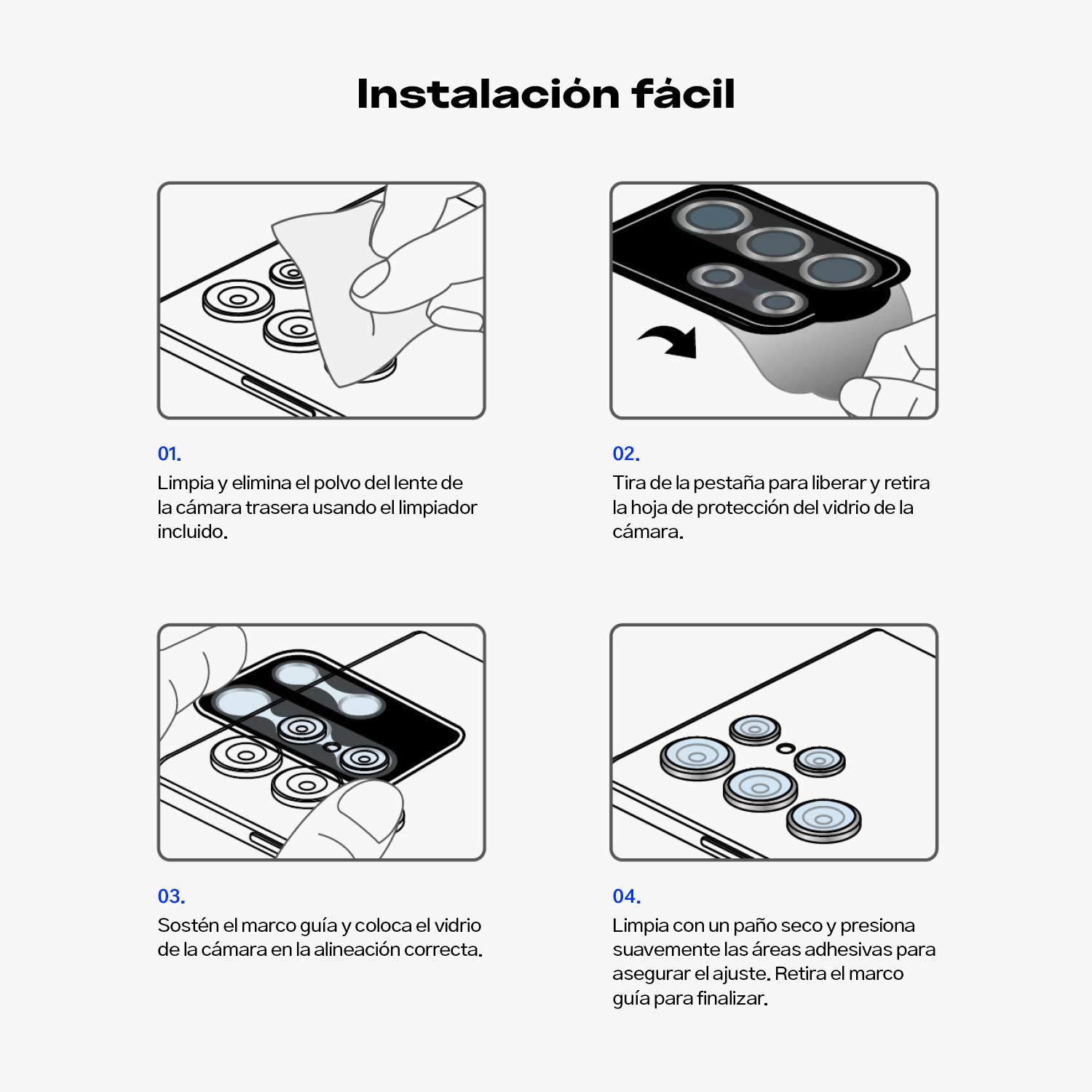 Instalación fácil

01.
Limpia y elimina el polvo del lente de la cámara trasera usando el limpiador incluido.

02.
Tira de la pestaña para liberar y retira la hoja de protección del vidrio de la cámara.

03.
Sostén el marco guía y coloca el vidrio de la cámara en la alineación correcta.

04.
Limpia con un paño seco y presiona suavemente las áreas adhesivas para asegurar el ajuste. Retira el marco guía para finalizar.