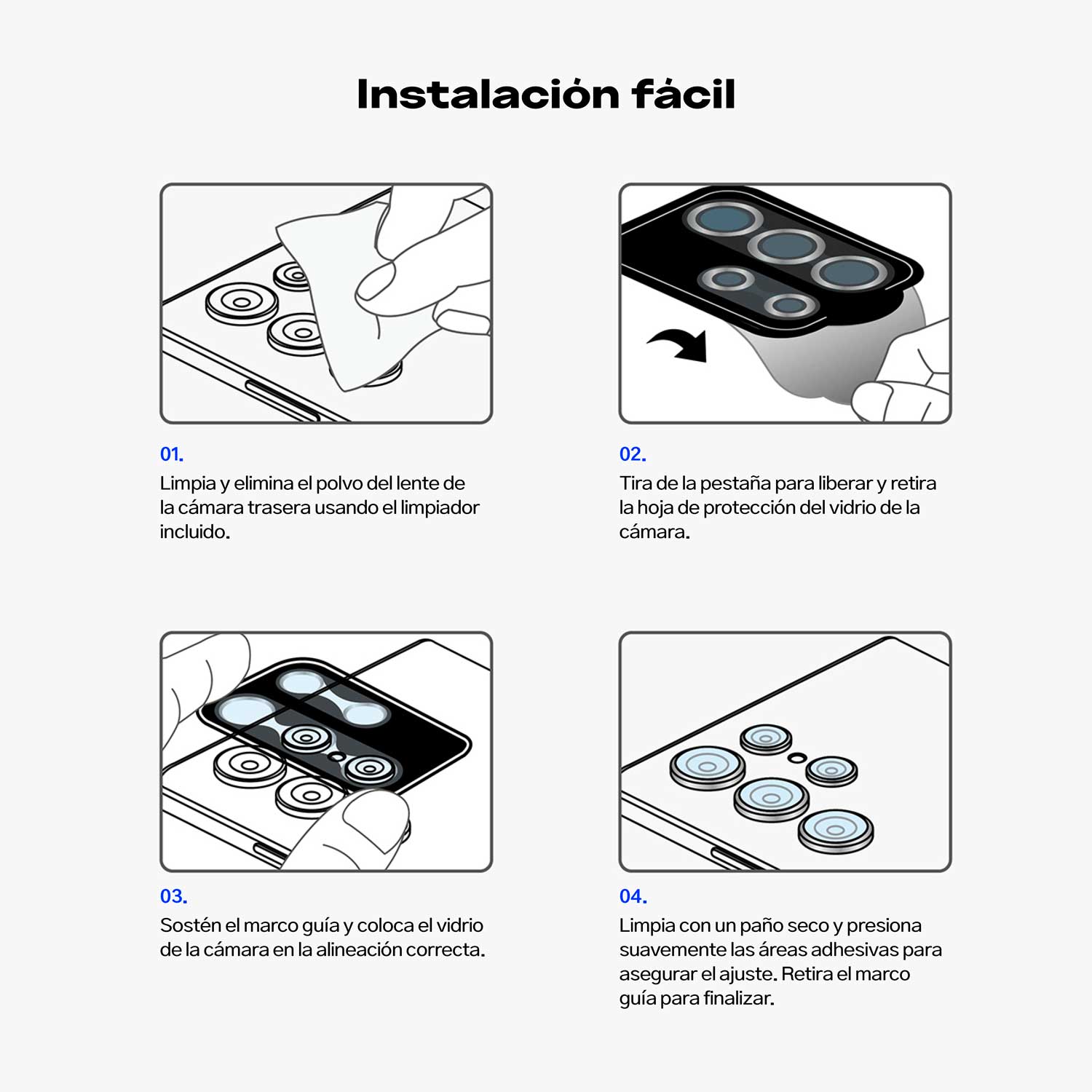 Instalación fácil

01.
Limpia y elimina el polvo del lente de la cámara trasera usando el limpiador incluido.

02.
Tira de la pestaña para liberar y retira la hoja de protección del vidrio de la cámara.

03.
Sostén el marco guía y coloca el vidrio de la cámara en la alineación correcta.

04.
Limpia con un paño seco y presiona suavemente las áreas adhesivas para asegurar el ajuste. Retira el marco guía para finalizar.