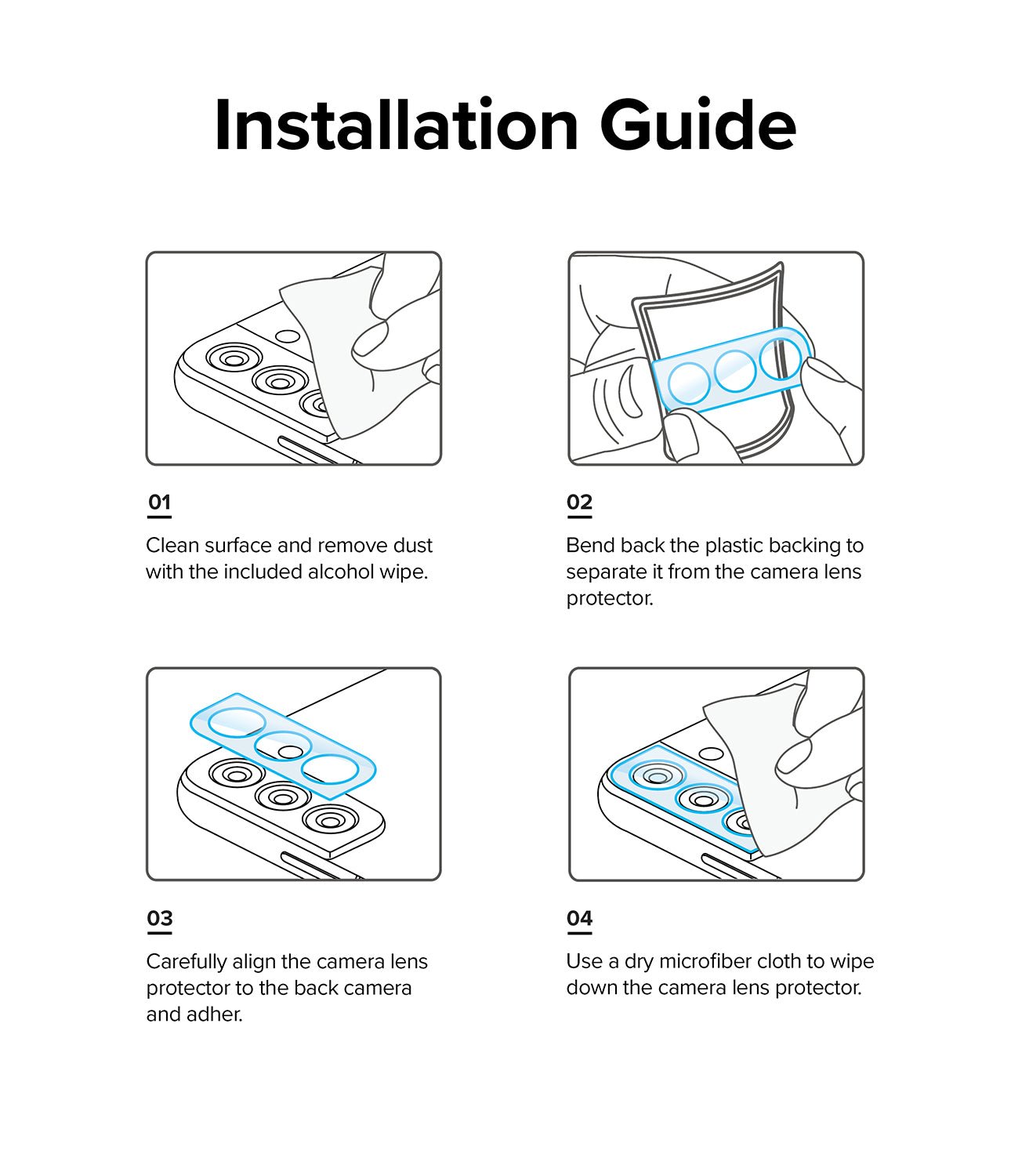 Installation Guide

01

Clean surface and remove dust with the included alcohol wipe.

02

Bend back the plastic backing to separate it from the camera lens protector.

03

Carefully align the camera lens protector to the back camera and adher.

04

Use a dry microfiber cloth to wipe down the camera lens protector.