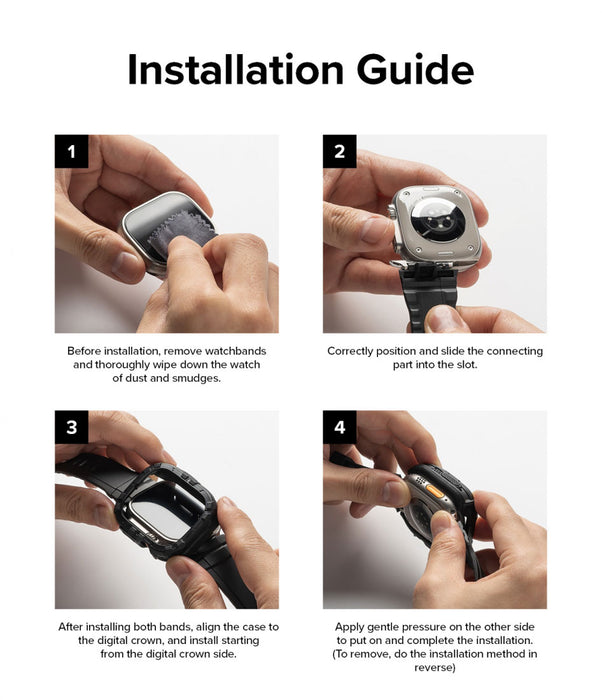 Installation Guide

1

Before installation, remove watchbands and thoroughly wipe down the watch of dust and smudges.

2

Correctly position and slide the connecting part into the slot.

3

After installing both bands, align the case to the digital crown, and install starting from the digital crown side.

4

Apply gentle pressure on the other side to put on and complete the installation. (To remove, do the installation method in reverse)