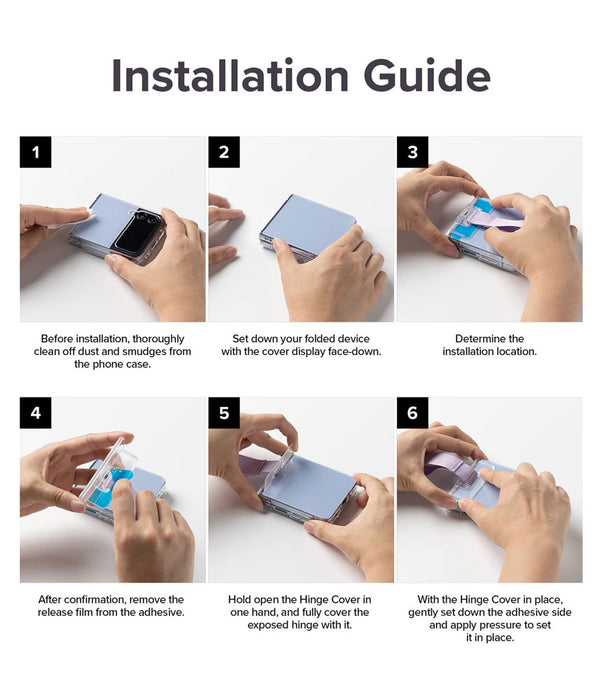 Installation Guide

1

Before installation, thoroughly clean off dust and smudges from the phone case.

2

Set down your folded device with the cover display face-down.

3

Determine the installation location.

4

After confirmation, remove the release film from the adhesive.

5

Hold open the Hinge Cover in one hand, and fully cover the exposed hinge with it.

6

With the Hinge Cover in place, gently set down the adhesive side and apply pressure to set it in place.