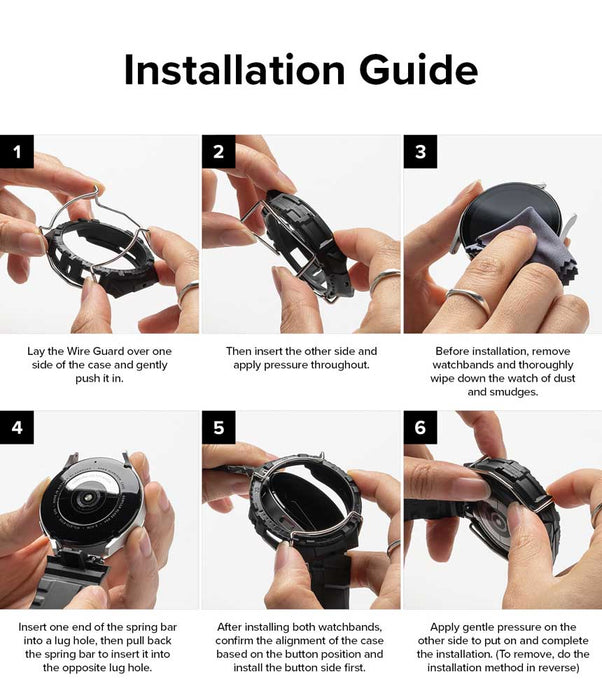 Installation Guide

1

Lay the Wire Guard over one side of the case and gently push it in.

2

Then insert the other side and apply pressure throughout.

3

Before installation, remove watchbands and thoroughly wipe down the watch of dust and smudges.

4

Insert one end of the spring bar into a lug hole, then pull back the spring bar to insert it into the opposite lug hole.

5

After installing both watchbands, confirm the alignment of the case based on the button position and install the button side first.

6

Apply gentle pressure on the other side to put on and complete the installation. (To remove, do the installation method in reverse)